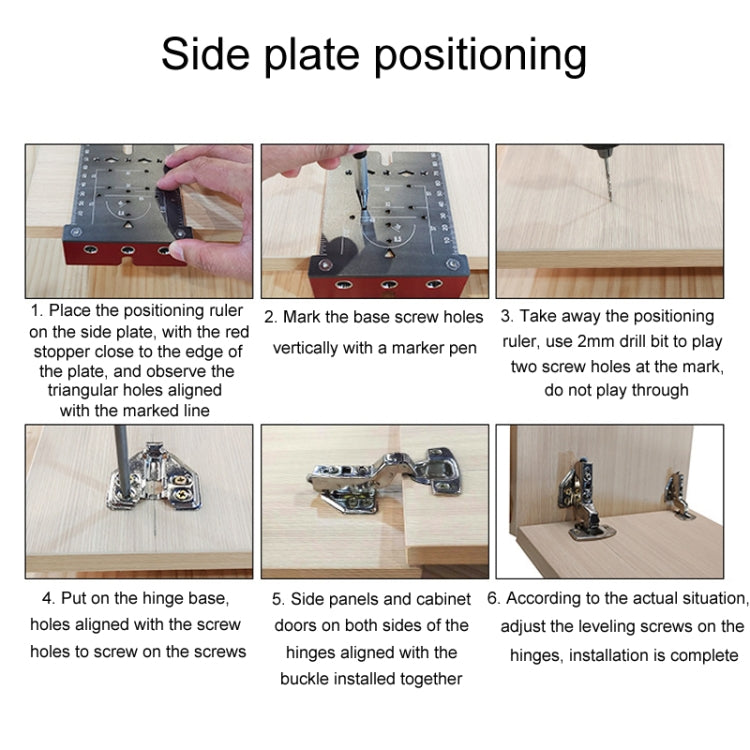 Side plate positioning

1. Place the positioning ruler on the side plate, with the red stopper close to the edge of the plate, and observe the triangular holes aligned with the marked line

2. Mark the base screw holes vertically with a marker pen

3. Take away the positioning ruler, use 2mm drill bit to play two screw holes at the mark, do not play through

4. Put on the hinge base, holes aligned with the screw holes to screw on the screws

5. Side panels and cabinet doors on both sides of the hinges aligned with the buckle installed together

6. According to the actual situation, adjust the leveling screws on the hinges, installation is complete