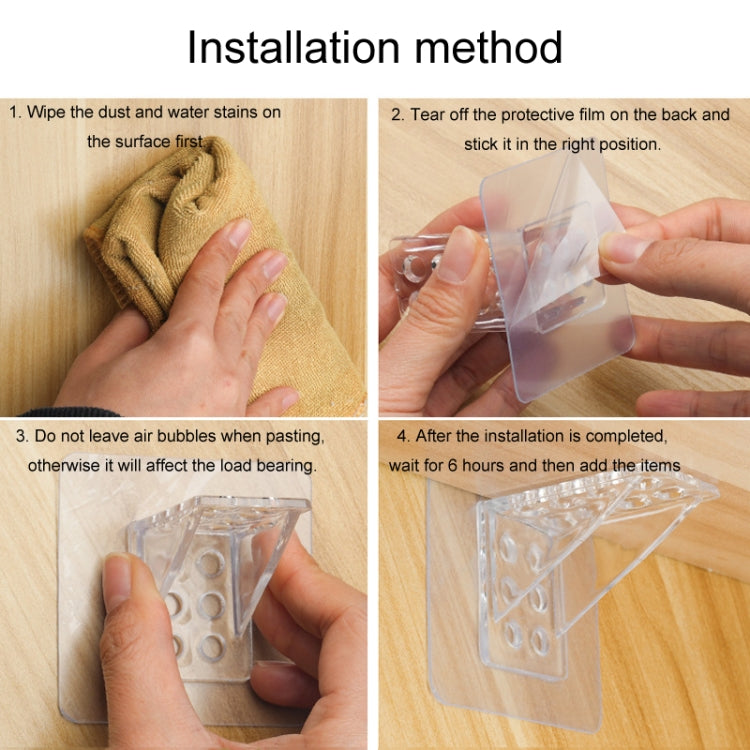 Installation method

1. Wipe the dust and water stains on the surface first.

2. Tear off the protective film on the back and stick it in the right position.

3. Do not leave air bubbles when pasting, otherwise it will affect the load bearing.

4. After the installation is completed, wait for 6 hours and then add the items