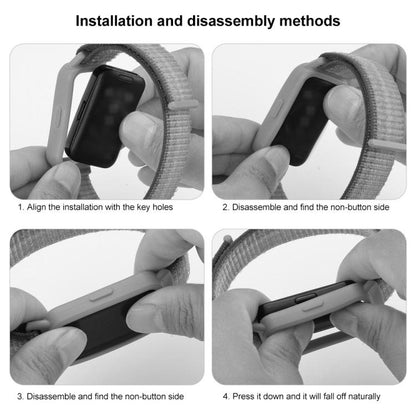 Installation and disassembly methods

1. Align the installation with the key holes

2. Disassemble and find the non-button side

3. Disassemble and find the non-button side

4. Press it down and it will fall off naturally