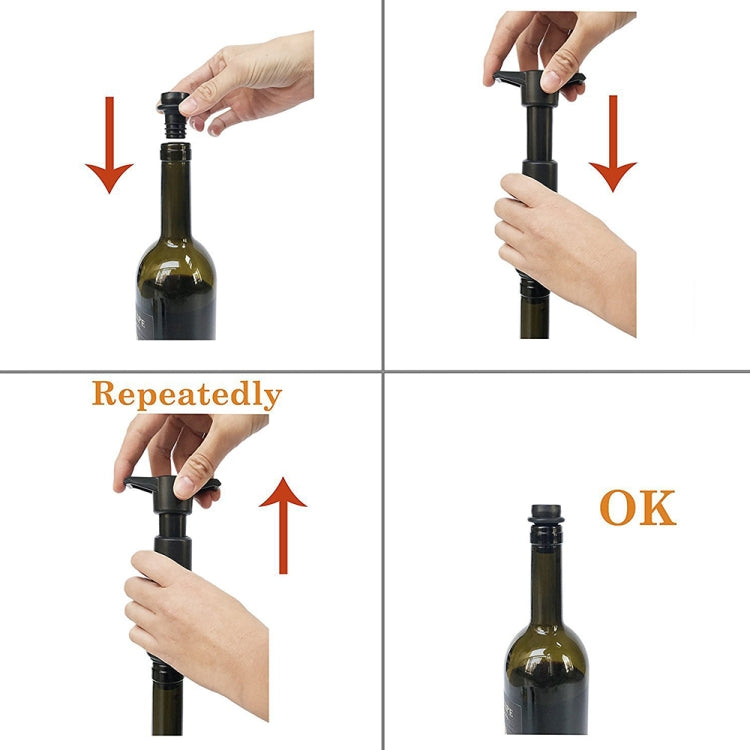 Repeatedly

OK